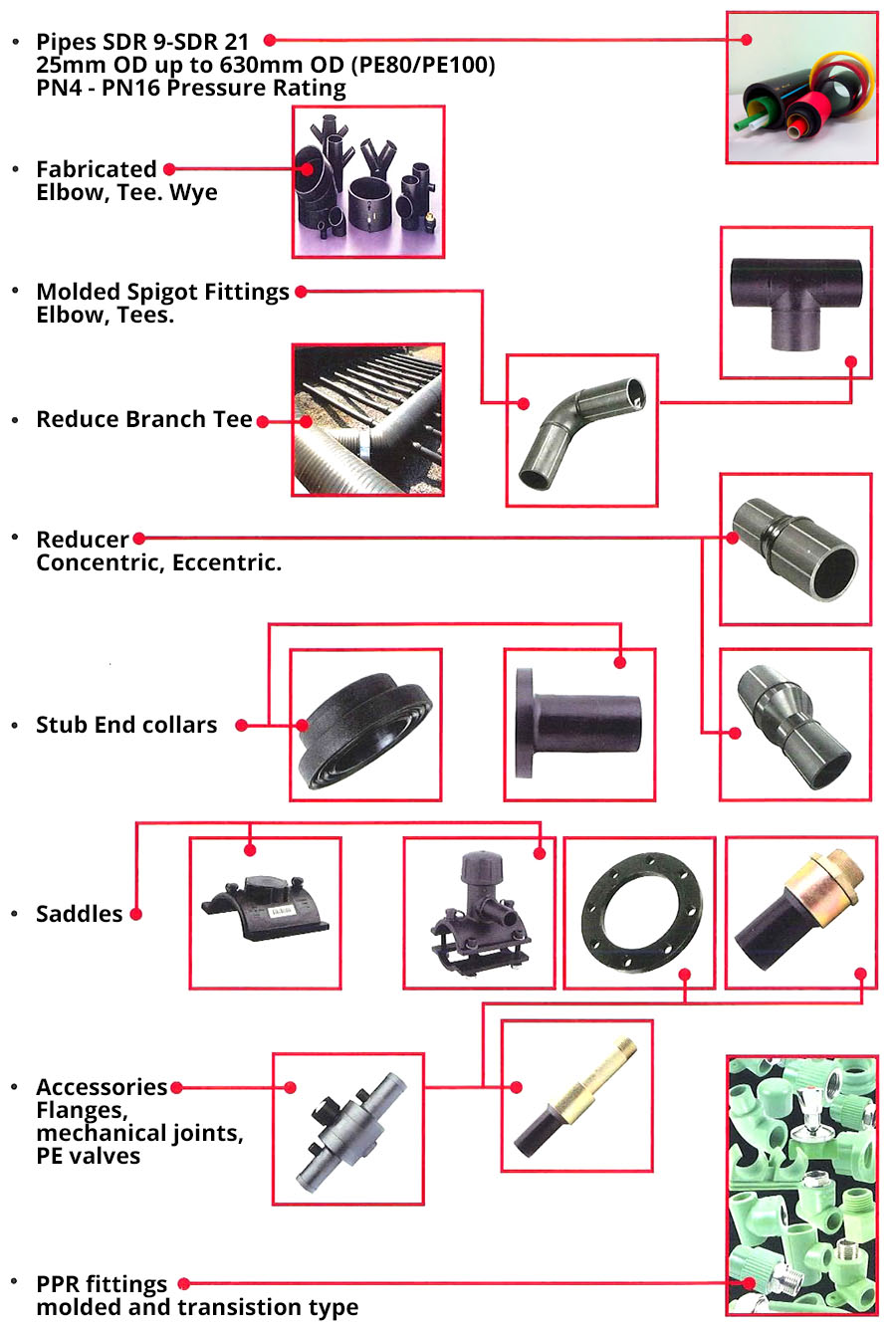 • Pipes SDR 9-SDR 21
25mm OD up to 630mm OD (PE80/PE100)
PN4 - PN16 Pressure Rating

• Fabricated
Elbow, Tee. Wye

• Molded Spigot Fittings
Elbow, Tees.

• Reduce Branch Tee

• Reducer
Concentric, Eccentric.

• Stub End collars

• Saddles

• Accessories
Flanges,
mechanical joints,
PE valves

• PPR fittings
molded and transistion type